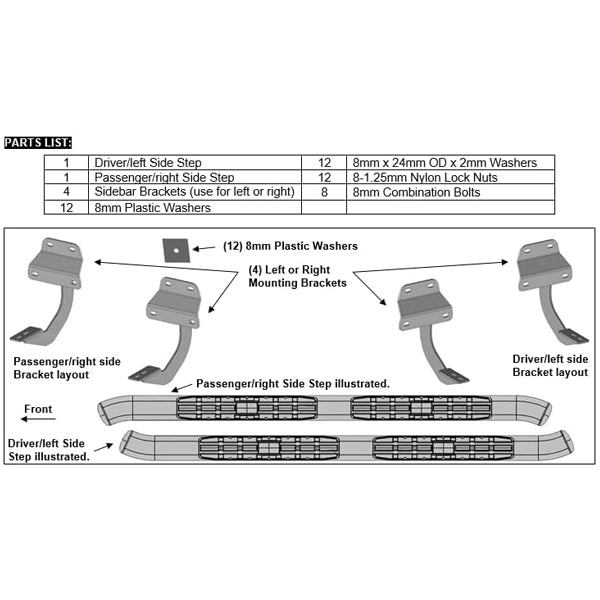 PARTS LIST:

| 1 | Driver/left Side Step | 12 | 8mm x 24mm OD x 2mm Washers |
|---|---|---|---|
| 1 | Passenger/right Side Step | 12 | 8-1.25mm Nylon Lock Nuts |
| 4 | Sidebar Brackets (use for left or right) | 8 | 8mm Combination Bolts |
| 12 | 8mm Plastic Washers | | |

(12) 8mm Plastic Washers

(4) Left or Right Mounting Brackets

Passenger/right side Bracket layout

Driver/left side Bracket layout

Passenger/right Side Step illustrated.

Front

Driver/left Side Step illustrated.